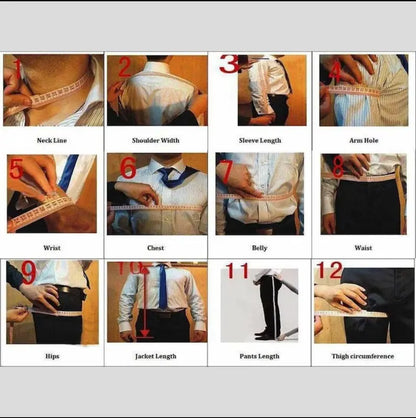 1
Neck Line

2
Shoulder Width

3
Sleeve Length

4
Arm Hole

5
Wrist

6
Chest

7
Belly

8
Waist

9
Hips

10
Jacket Length

11
Pants Length

12
Thigh circumference